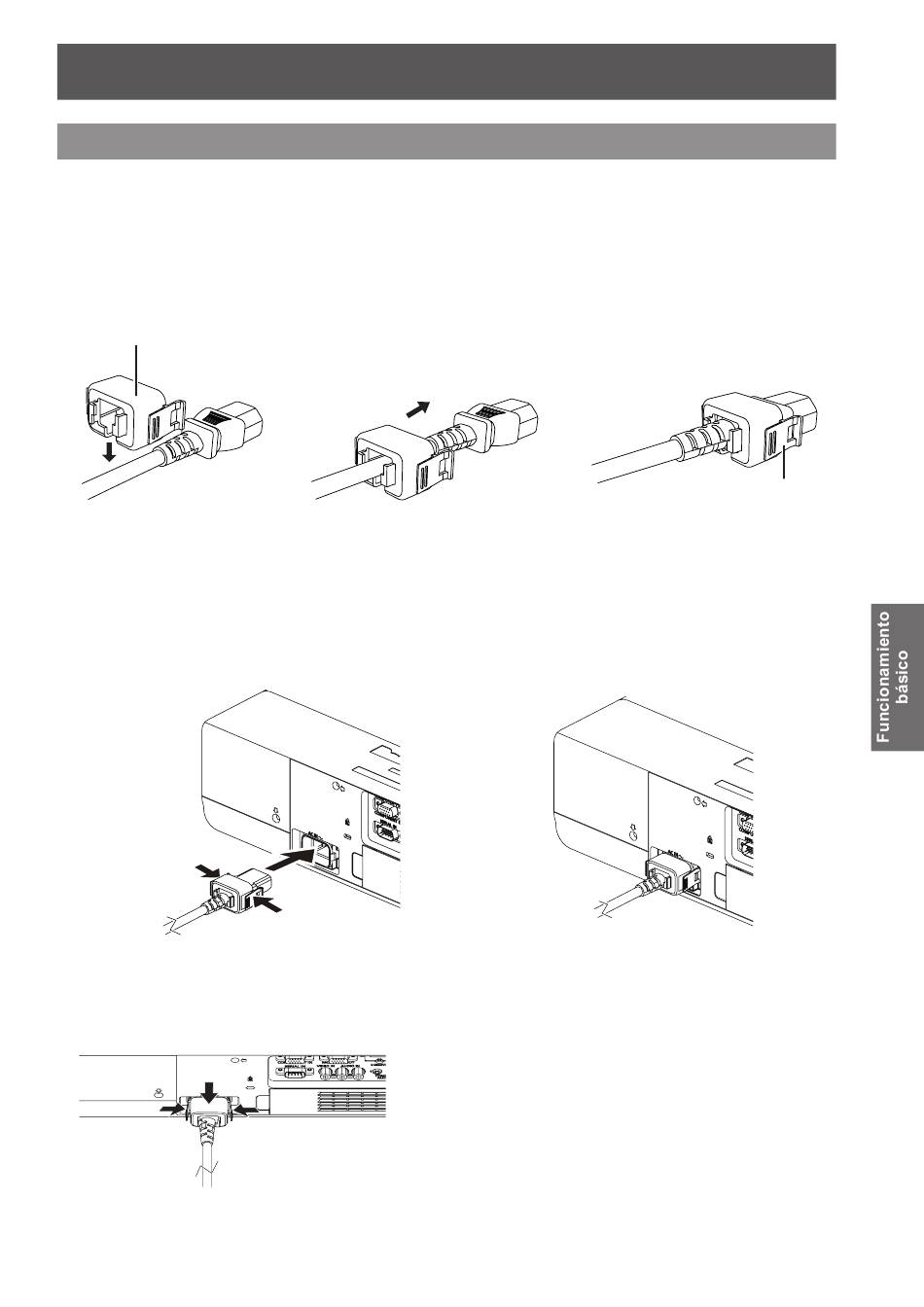 Funcionamiento básico